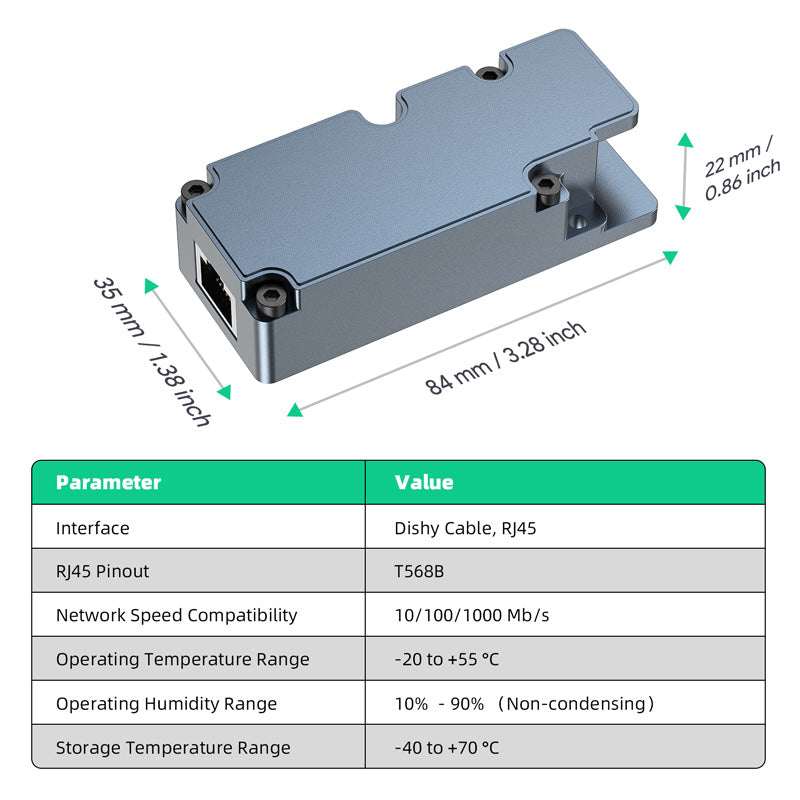 22 mm / 0.86 inch

35 mm / 1.38 inch

84 mm / 3.28 inch

| Parameter | Value |
|---|---|
| Interface | Dishy Cable, RJ45 |
| RJ45 Pinout | T568B |
| Network Speed Compatibility | 10/100/1000 Mb/s |
| Operating Temperature Range | -20 to +55 °C |
| Operating Humidity Range | 10% - 90% (Non-condensing) |
| Storage Temperature Range | -40 to +70 °C |